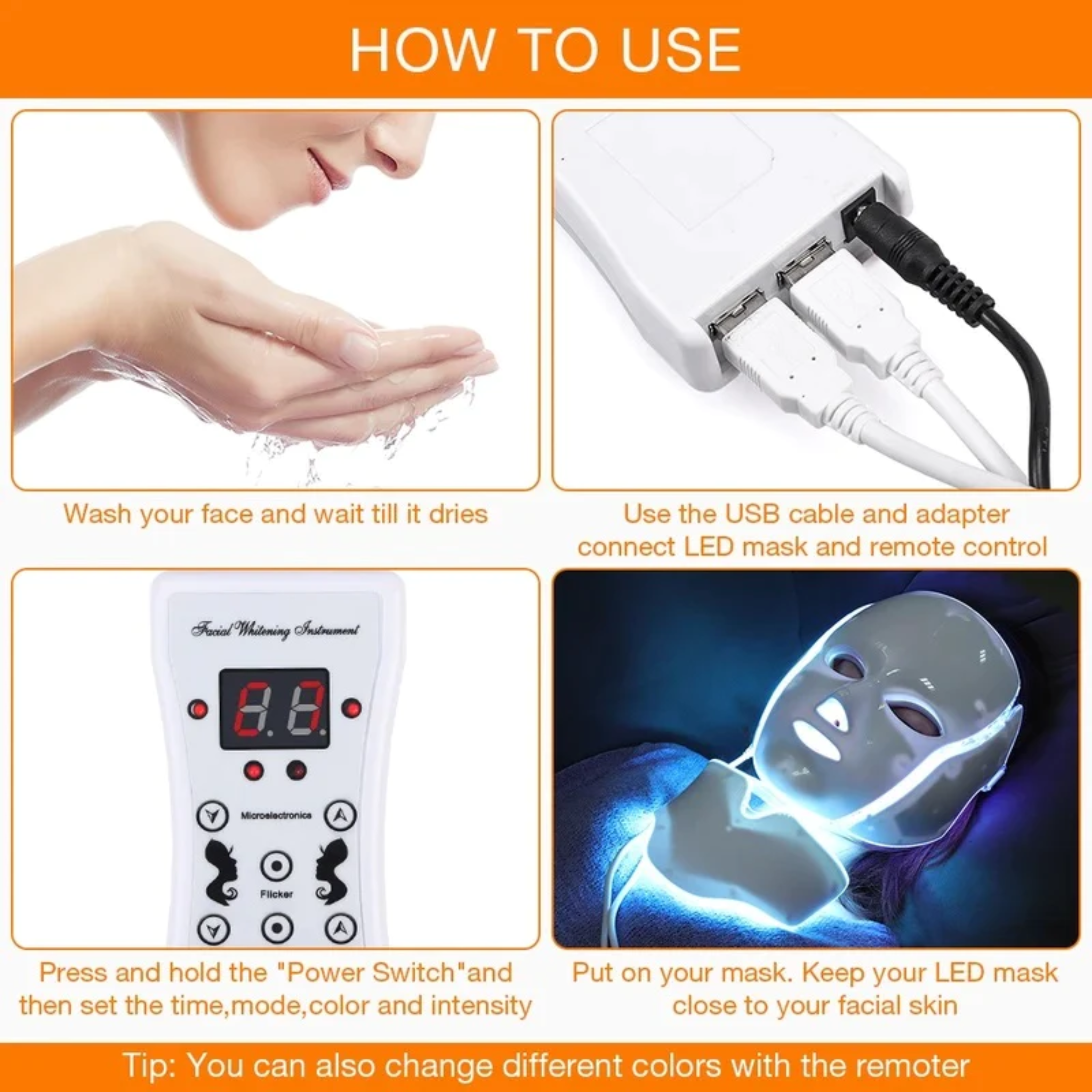 HOW TO USE

Wash your face and wait till it dries

Use the USB cable and adapter connect LED mask and remote control

Facial Whitening Instrument

Microelectronics

Flicker

Press and hold the "Power Switch"and then set the time,mode,color and intensity

Put on your mask. Keep your LED mask close to your facial skin

Tip: You can also change different colors with the remoter