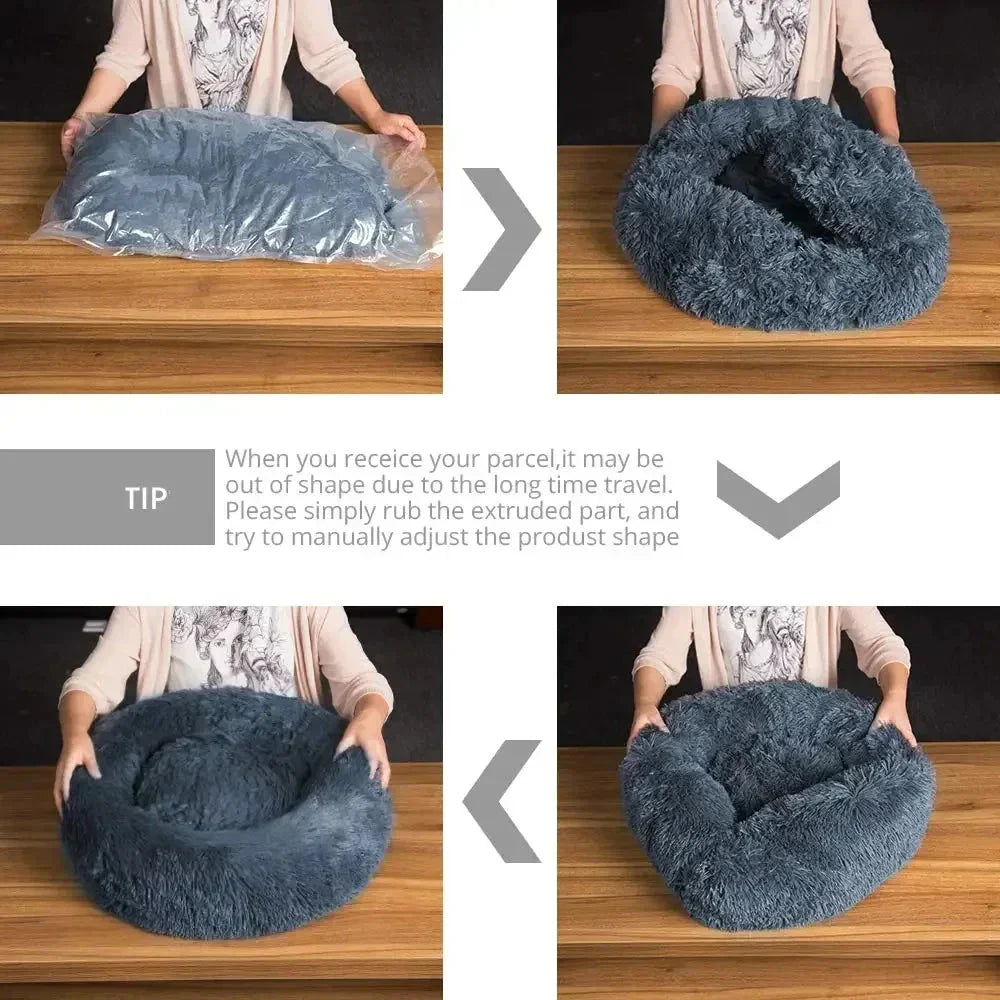 TIP

When you receice your parcel,it may be out of shape due to the long time travel. Please simply rub the extruded part, and try to manually adjust the produst shape