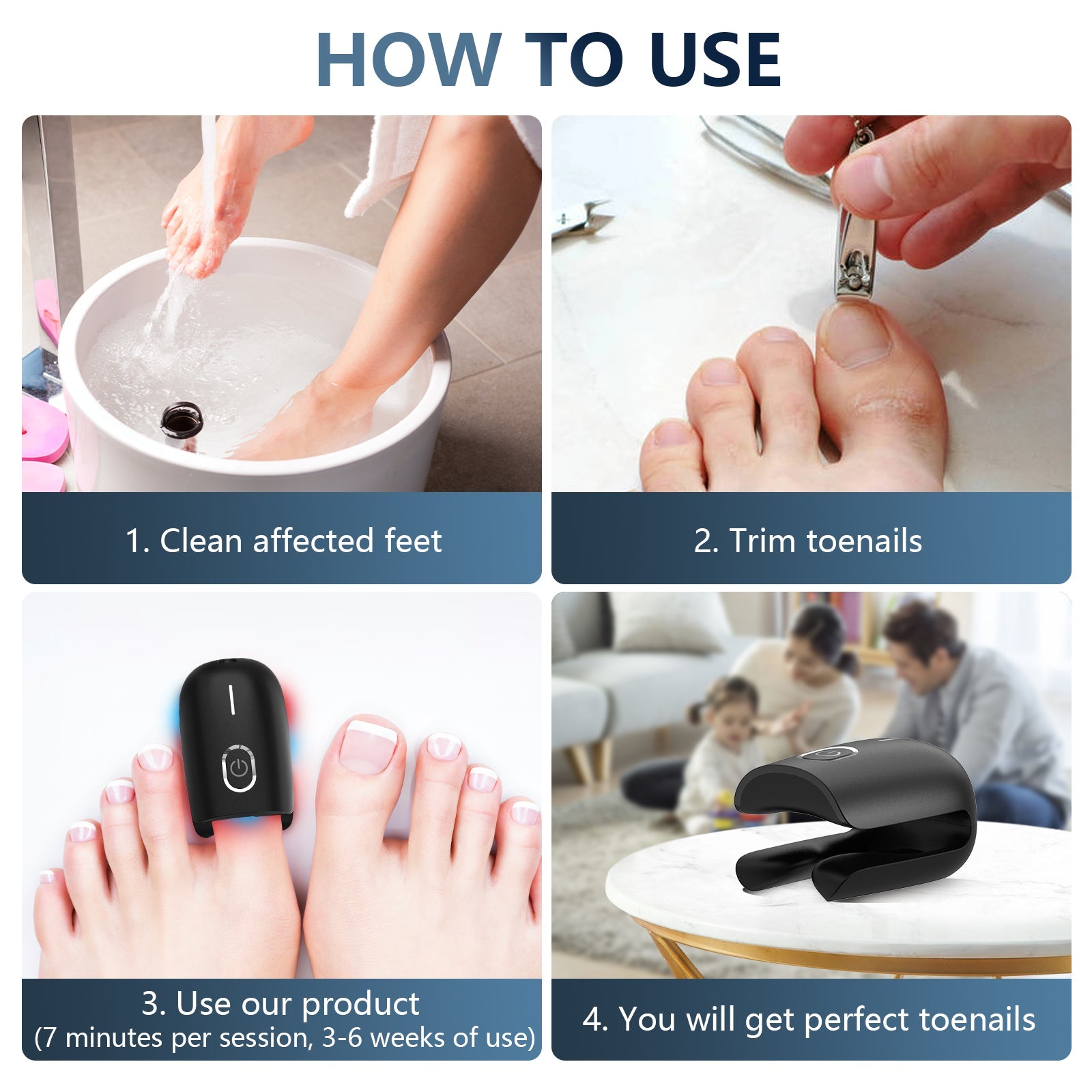 HOW TO USE

1. Clean affected feet

2. Trim toenails

3. Use our product
(7 minutes per session, 3-6 weeks of use)

4. You will get perfect toenails