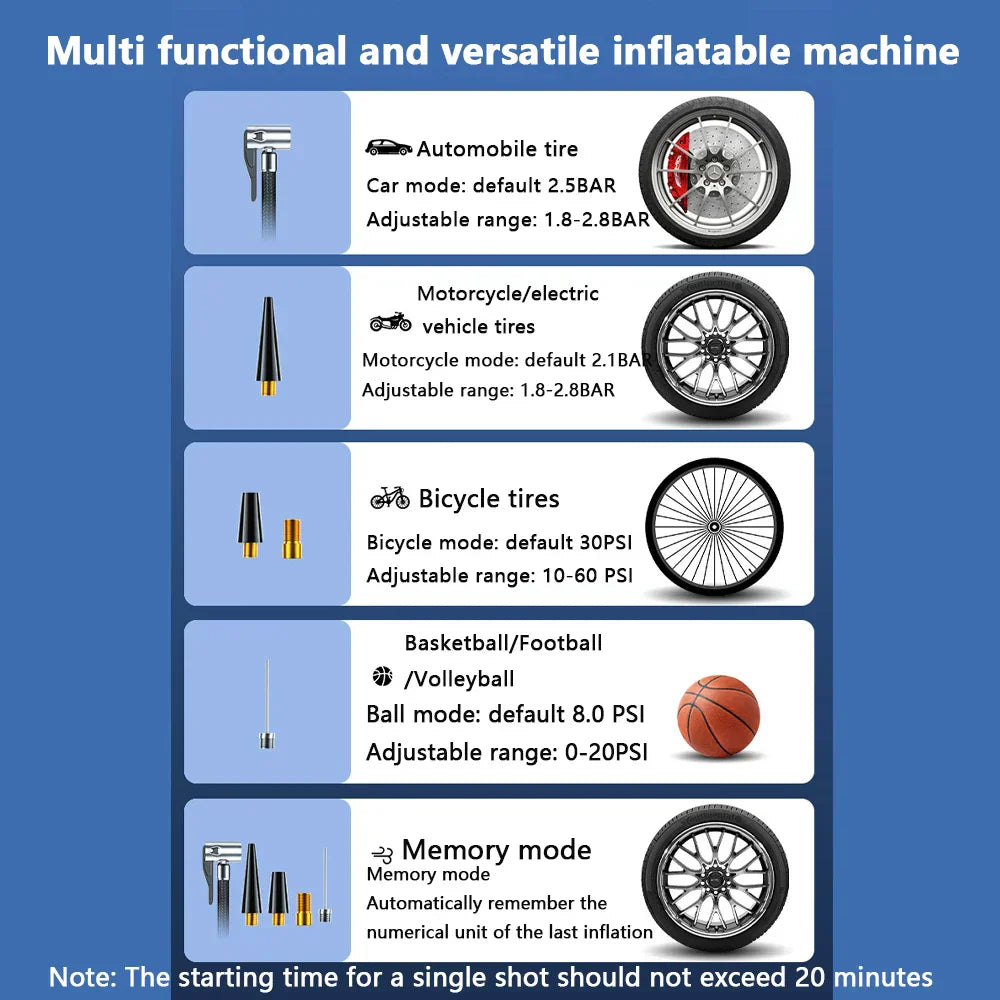 Multi functional and versatile inflatable machine

Automobile tire
Car mode: default 2.5BAR
Adjustable range: 1.8-2.8BAR

Motorcycle/electric vehicle tires
Motorcycle mode: default 2.1BAR
Adjustable range: 1.8-2.8BAR

Bicycle tires
Bicycle mode: default 30PSI
Adjustable range: 10-60 PSI

Basketball/Football /Volleyball
Ball mode: default 8.0 PSI
Adjustable range: 0-20PSI

Memory mode
Memory mode
Automatically remember the numerical unit of the last inflation

Note: The starting time for a single shot should not exceed 20 minutes