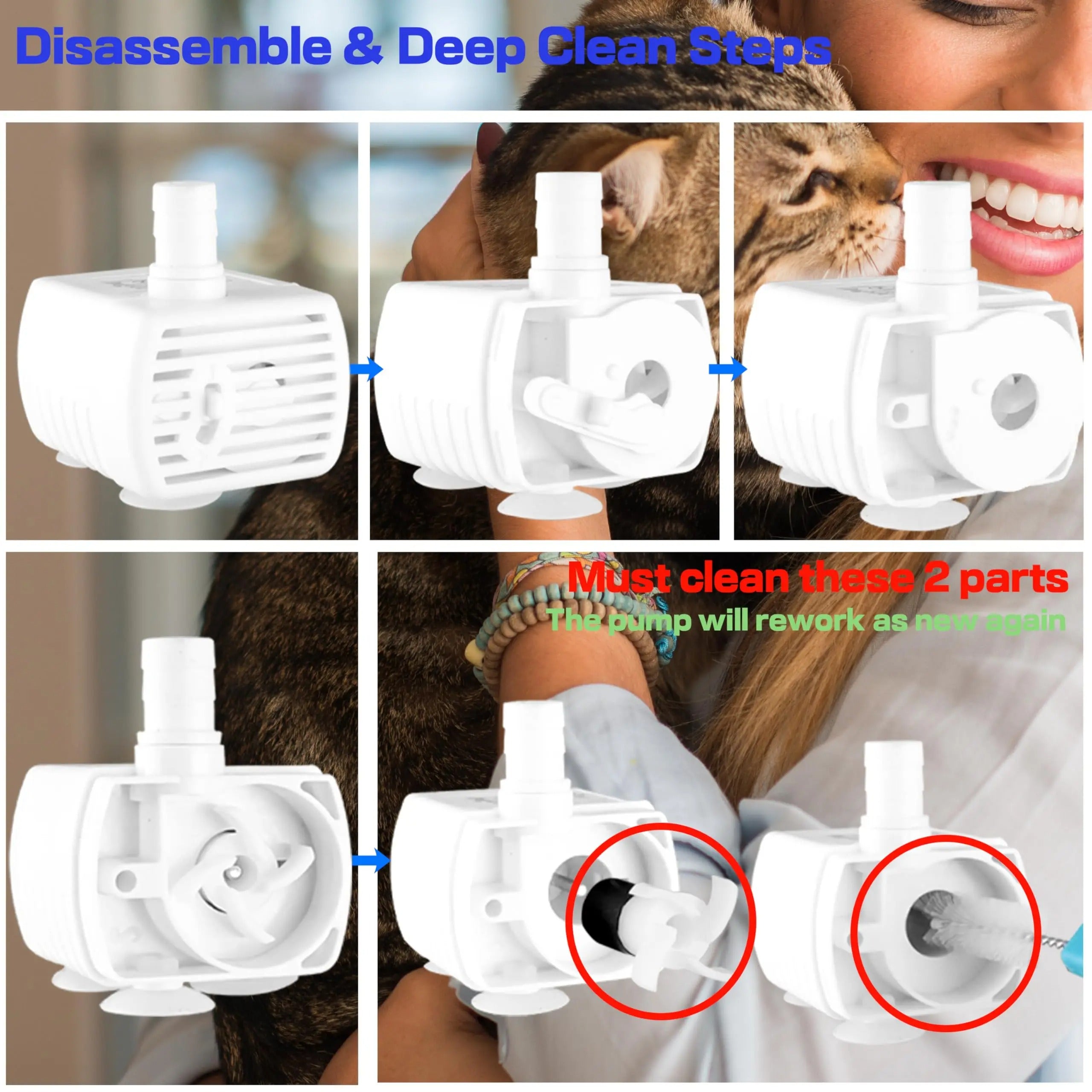 Disassemble & Deep Clean Steps

Must clean these 2 parts
The pump will rework as new again