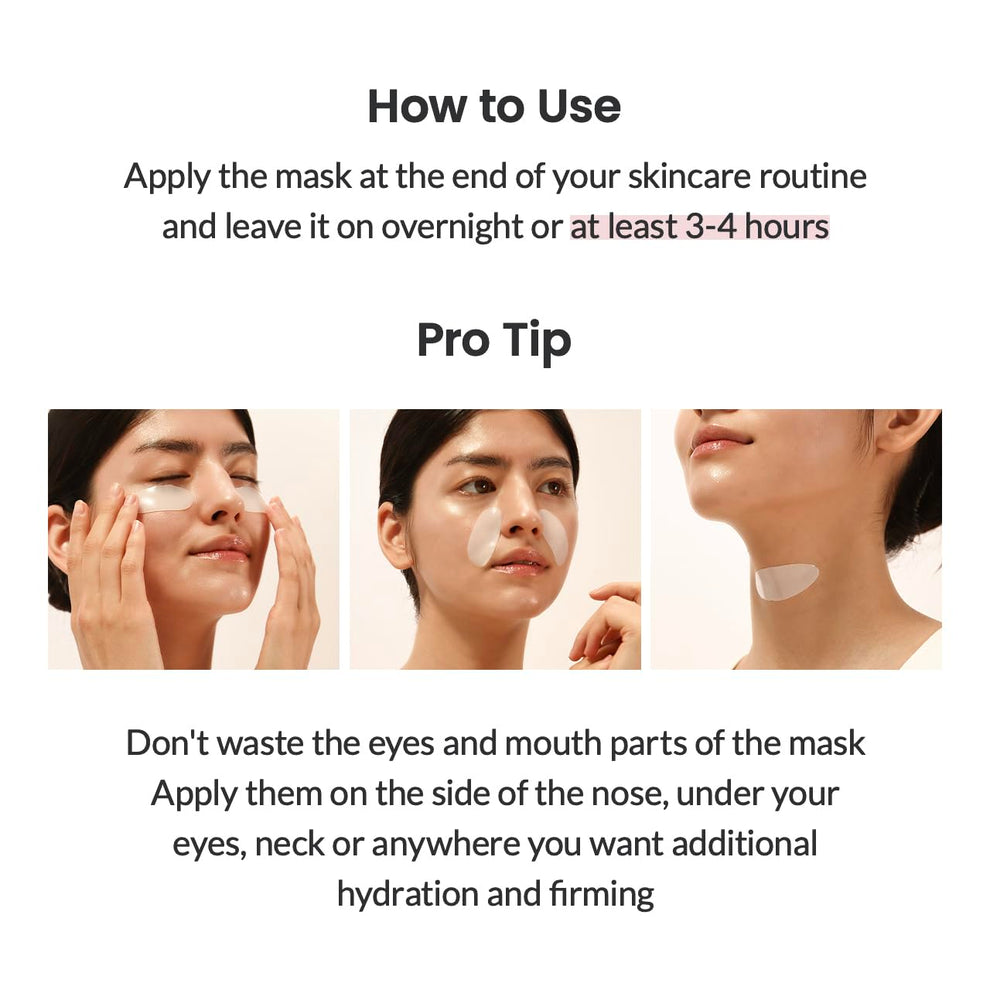 How to Use

Apply the mask at the end of your skincare routine and leave it on overnight or at least 3-4 hours

Pro Tip

Don't waste the eyes and mouth parts of the mask
Apply them on the side of the nose, under your eyes, neck or anywhere you want additional hydration and firming