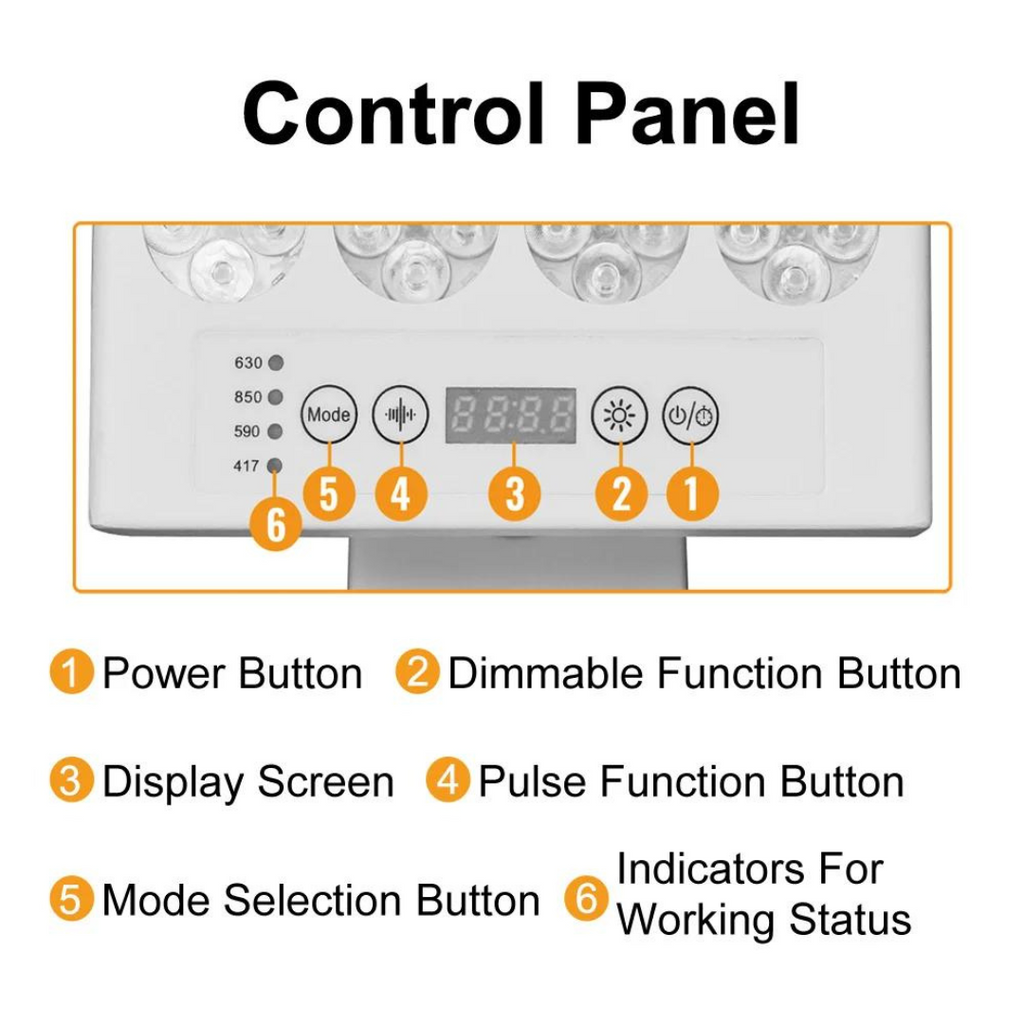 Control Panel

630
850
590
417

Mode

88:88

6 5 4 3 2 1

1 Power Button 2 Dimmable Function Button

3 Display Screen 4 Pulse Function Button

5 Mode Selection Button 6 Indicators For Working Status