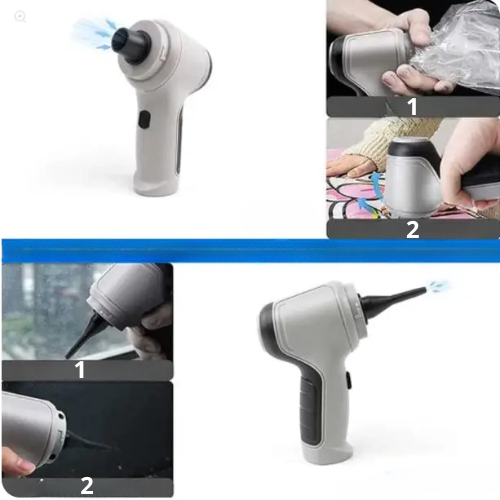 1
2
1
2