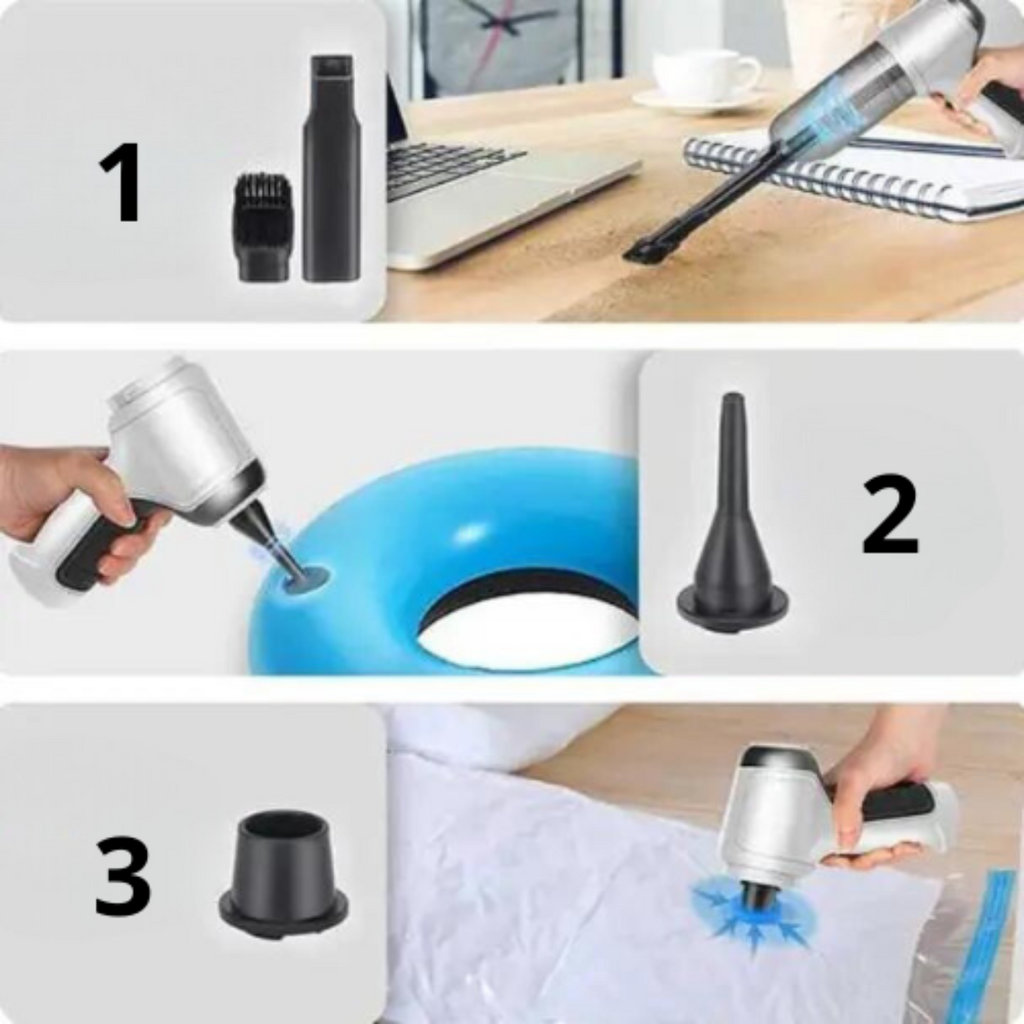 1

2

3